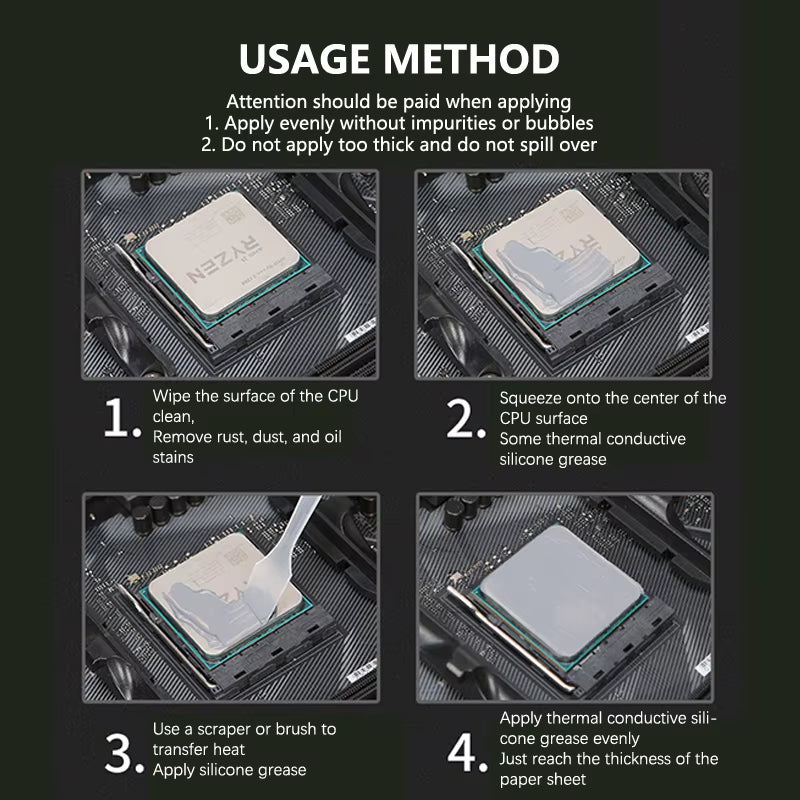 USAGE METHOD

Attention should be paid when applying
1. Apply evenly without impurities or bubbles
2. Do not apply too thick and do not spill over

RYZEN

1. Wipe the surface of the CPU clean,
Remove rust, dust, and oil stains

2. Squeeze onto the center of the CPU surface
Some thermal conductive silicone grease

3. Use a scraper or brush to transfer heat
Apply silicone grease

4. Apply thermal conductive silicone grease evenly
Just reach the thickness of the paper sheet